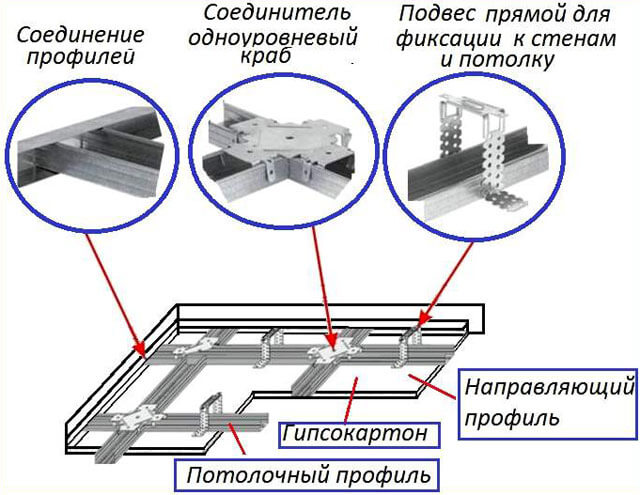 Соединение профилей

Соединитель одноуровневый краб

Подвес прямой для фиксации к стенам и потолку

Направляющий профиль

Гипсокартон

Потолочный профиль