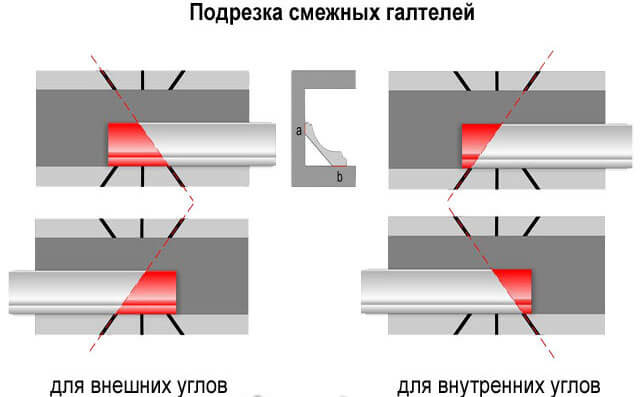 Подрезка смежных галтелей

a

b

для внешних углов

для внутренних углов