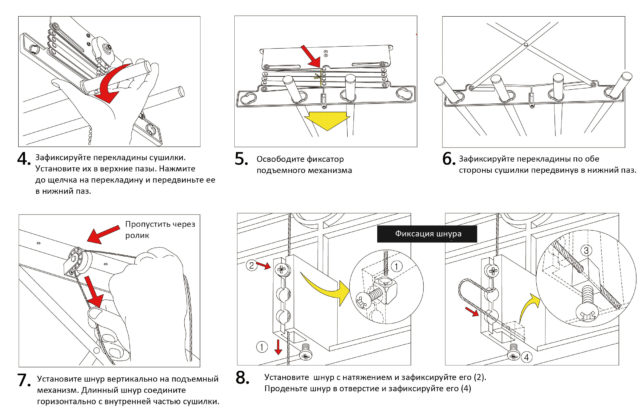 4. Зафиксируйте перекладины сушилки. Установите их в верхние пазы. Нажмите до щелчка на перекладину и передвиньте ее в нижний паз.

5. Освободите фиксатор подъемного механизма

6. Зафиксируйте перекладины по обе стороны сушилки передвинув в нижний паз.

Пропустить через ролик

Фиксация шнура

2

1

1

3

4

7. Установите шнур вертикально на подъемный механизм. Длинный шнур соедините горизонтально с внутренней частью сушилки.

8. Установите шнур с натяжением и зафиксируйте его (2). Проденьте шнур в отверстие и зафиксируйте его (4)