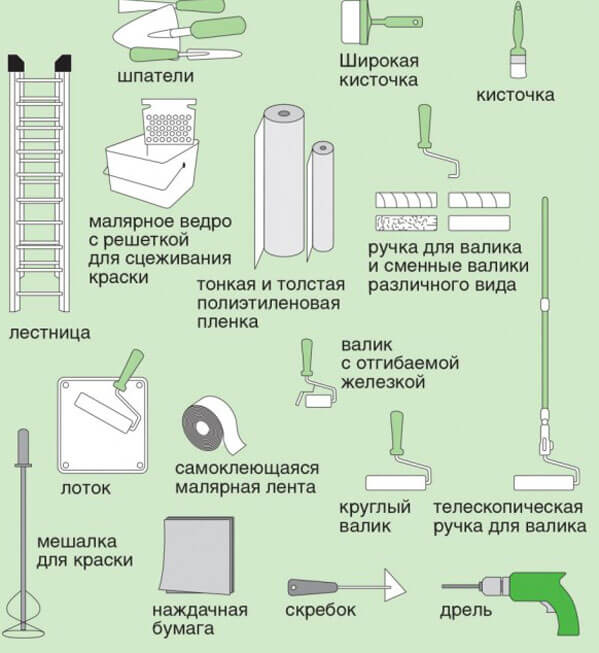 шпатели

Широкая кисточка

кисточка

малярное ведро с решеткой для сцеживания краски

тонкая и толстая полиэтиленовая пленка

ручка для валика и сменные валики различного вида

лестница

валик с отгибаемой железкой

лоток

самоклеющаяся малярная лента

круглый валик

телескопическая ручка для валика

мешалка для краски

наждачная бумага

скребок

дрель