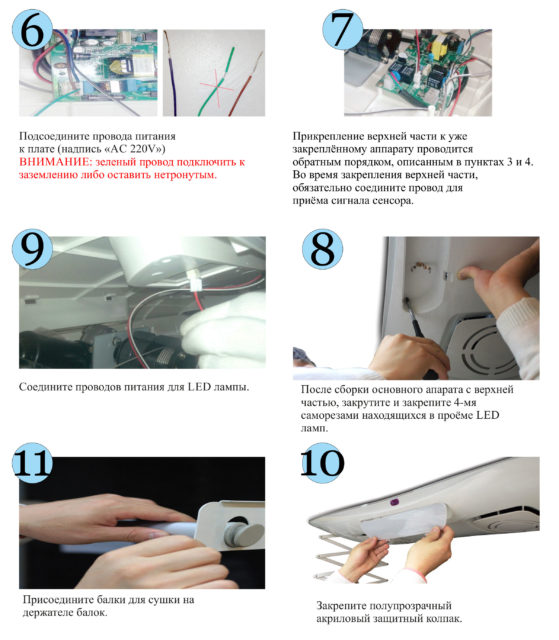 6

Подсоедините провода питания к плате (надпись «AC 220V»)
ВНИМАНИЕ: зеленый провод подключить к заземлению либо оставить нетронутым.

7

Прикрепление верхней части к уже закреплённому аппарату проводится обратным порядком, описанным в пунктах 3 и 4. Во время закрепления верхней части, обязательно соедините провод для приёма сигнала сенсора.

9

Соедините проводов питания для LED лампы.

8

После сборки основного апарата с верхней частью, закрутите и закрепите 4-мя саморезами находящихся в проёме LED ламп.

11

Присоедините балки для сушки на держателе балок.

10

Закрепите полупрозрачный акриловый защитный колпак.